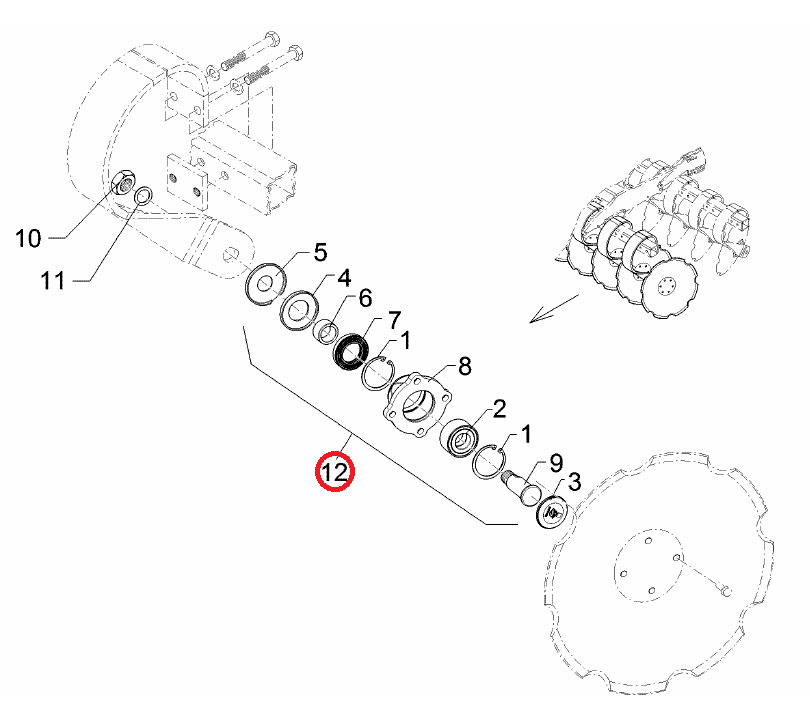 10
11
5
4
6
7
1
8
2
1
9
3
12